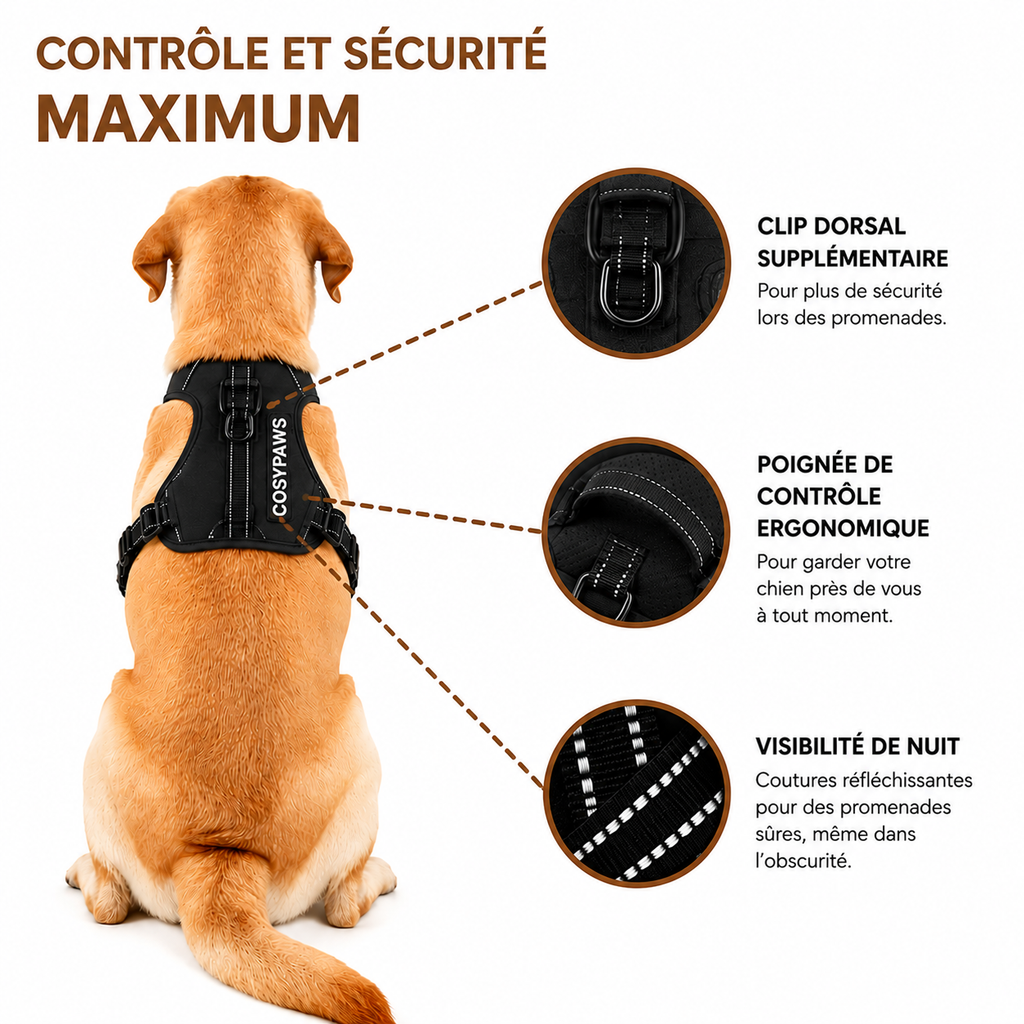 CONTRÔLE ET SÉCURITÉ
MAXIMUM

COSYPAWS

CLIP DORSAL SUPPLÉMENTAIRE
Pour plus de sécurité lors des promenades.

POIGNÉE DE CONTRÔLE ERGONOMIQUE
Pour garder votre chien près de vous à tout moment.

VISIBILITÉ DE NUIT
Coutures réfléchissantes pour des promenades sûres, même dans l'obscurité.